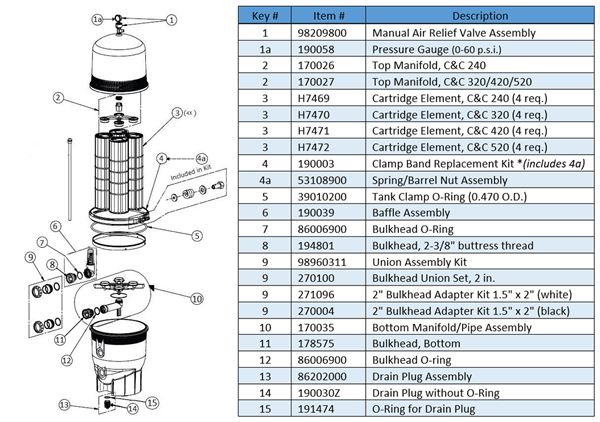 1a
1
2
3 (4x)
4
4a
Included in Kit
5
6
7
8
9
10
11
12
13
14
15

| Key # | Item # | Description |
|---|---|---|
| 1 | 98209800 | Manual Air Relief Valve Assembly |
| 1a | 190058 | Pressure Gauge (0-60 p.s.i.) |
| 2 | 170026 | Top Manifold, C&C 240 |
| 2 | 170027 | Top Manifold, C&C 320/420/520 |
| 3 | H7469 | Cartridge Element, C&C 240 (4 req.) |
| 3 | H7470 | Cartridge Element, C&C 320 (4 req.) |
| 3 | H7471 | Cartridge Element, C&C 420 (4 req.) |
| 3 | H7472 | Cartridge Element, C&C 520 (4 req.) |
| 4 | 190003 | Clamp Band Replacement Kit *(includes 4a) |
| 4a | 53108900 | Spring/Barrel Nut Assembly |
| 5 | 39010200 | Tank Clamp O-Ring (0.470 O.D.) |
| 6 | 190039 | Baffle Assembly |
| 7 | 86006900 | Bulkhead O-Ring |
| 8 | 194801 | Bulkhead, 2-3/8" buttress thread |
| 9 | 98960311 | Union Assembly Kit |
| 9 | 270100 | Bulkhead Union Set, 2 in. |
| 9 | 271096 | 2" Bulkhead Adapter Kit 1.5" x 2" (white) |
| 9 | 270004 | 2" Bulkhead Adapter Kit 1.5" x 2" (black) |
| 10 | 170035 | Bottom Manifold/Pipe Assembly |
| 11 | 178575 | Bulkhead, Bottom |
| 12 | 86006900 | Bulkhead O-ring |
| 13 | 86202000 | Drain Plug Assembly |
| 14 | 190030Z | Drain Plug without O-Ring |
| 15 | 191474 | O-Ring for Drain Plug |