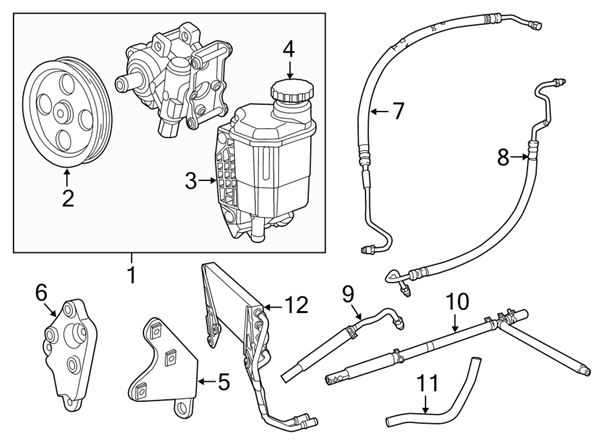 4
7
2
3
8
1
6
12
9
10
5
11