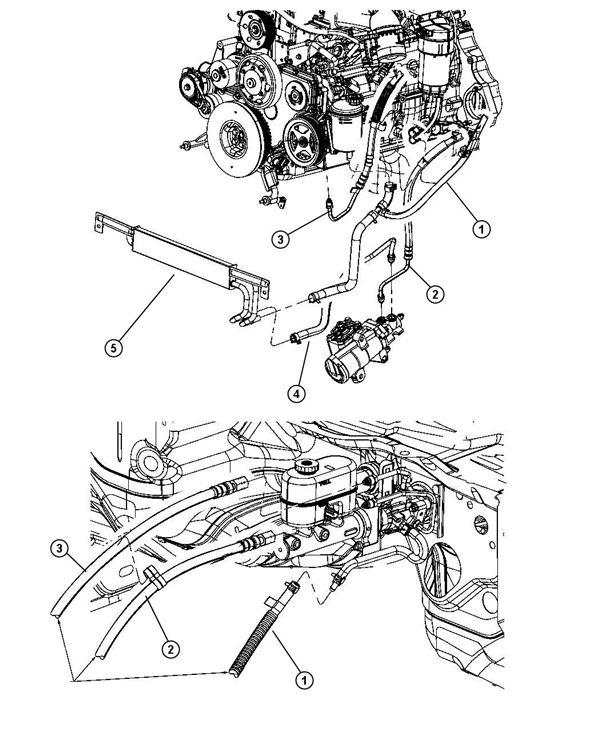 3
1
2
5
4
3
2
1